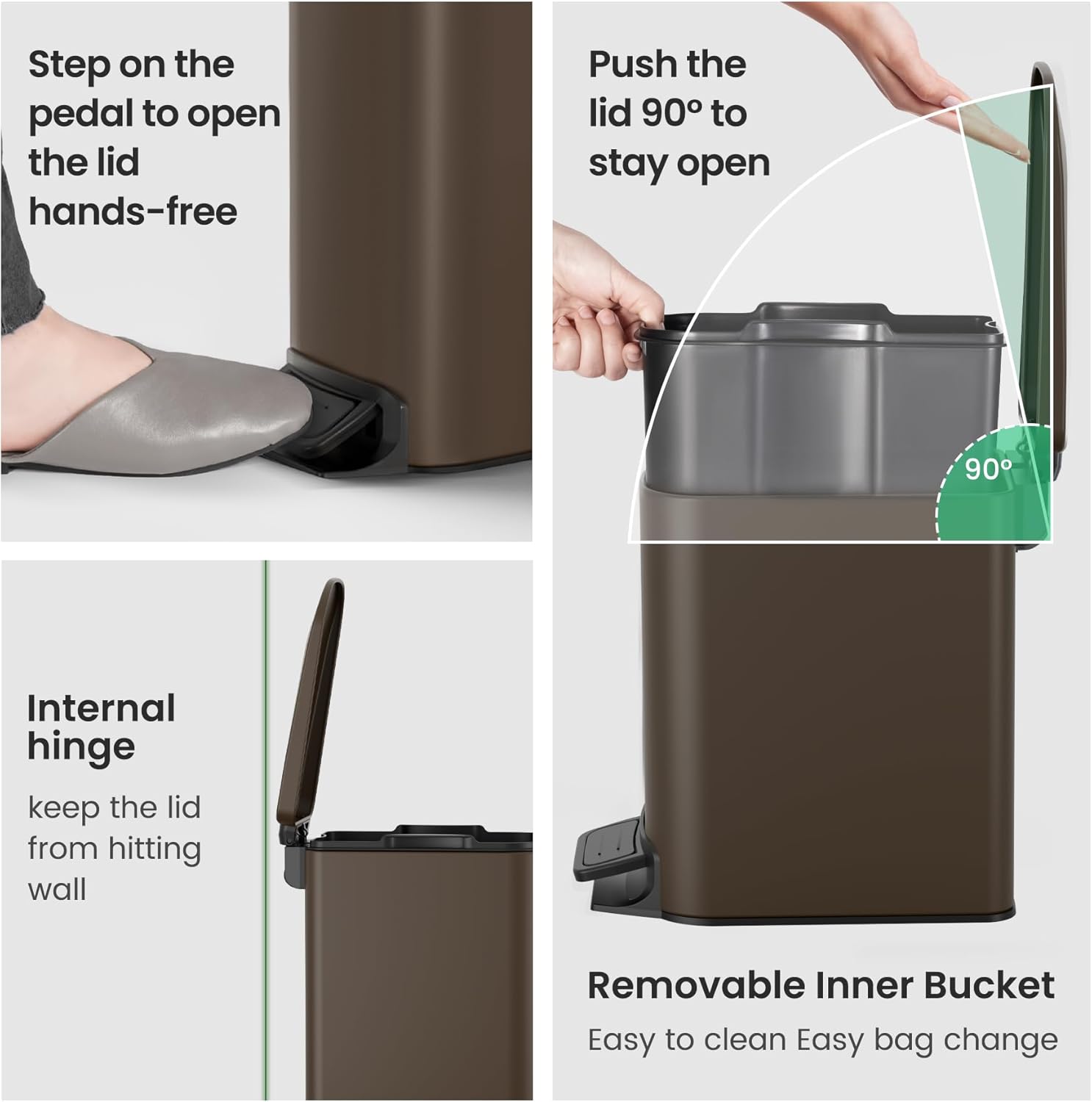 Step on the pedal to open the lid hands-free

Internal hinge

keep the lid from hitting wall

Push the lid 90° to stay open

90°

Removable Inner Bucket

Easy to clean Easy bag change