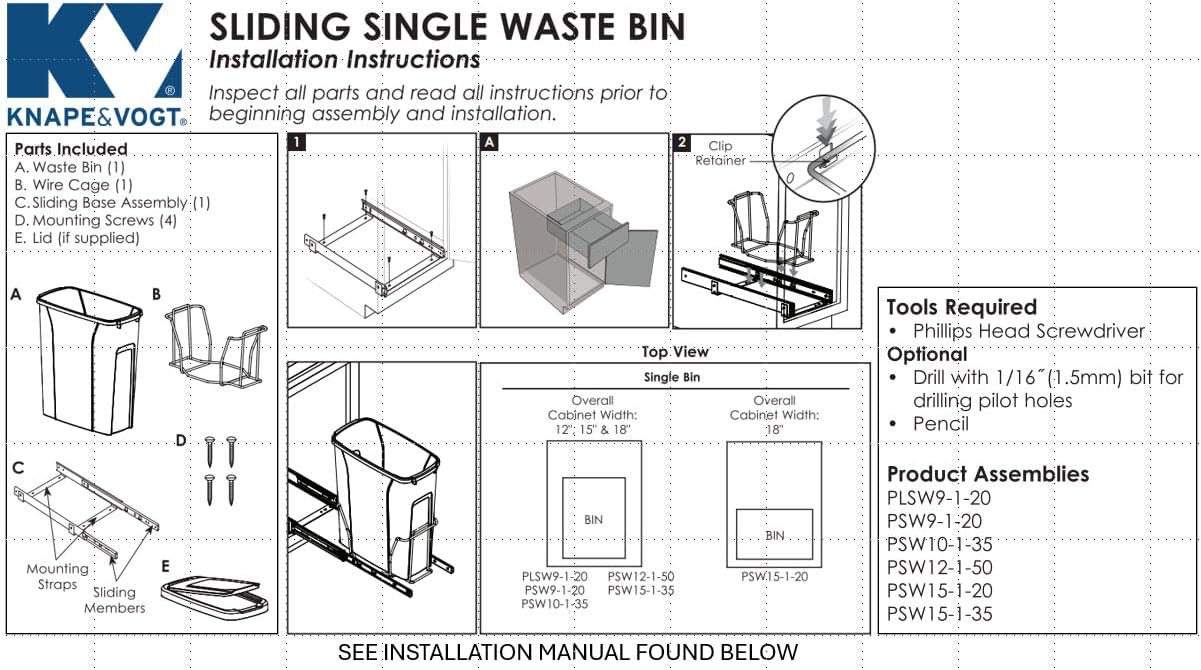 KV®
KNAPE&VOGT®

SLIDING SINGLE WASTE BIN
Installation Instructions
Inspect all parts and read all instructions prior to beginning assembly and installation.

Parts Included
A. Waste Bin (1)
B. Wire Cage (1)
C. Sliding Base Assembly (1)
D. Mounting Screws (4)
E. Lid (if supplied)

A
B
C
D
E
Mounting Straps
Sliding Members

1
A
2
Clip Retainer

Top View
Single Bin
Overall Cabinet Width: 12", 15" & 18"
BIN
PLSW9-1-20
PSW9-1-20
PSW10-1-35
PSW12-1-50
PSW15-1-35
Overall Cabinet Width: 18"
BIN
PSW15-1-20

Tools Required
• Phillips Head Screwdriver
Optional
• Drill with 1/16˝(1.5mm) bit for drilling pilot holes
• Pencil

Product Assemblies
PLSW9-1-20
PSW9-1-20
PSW10-1-35
PSW12-1-50
PSW15-1-20
PSW15-1-35

SEE INSTALLATION MANUAL FOUND BELOW