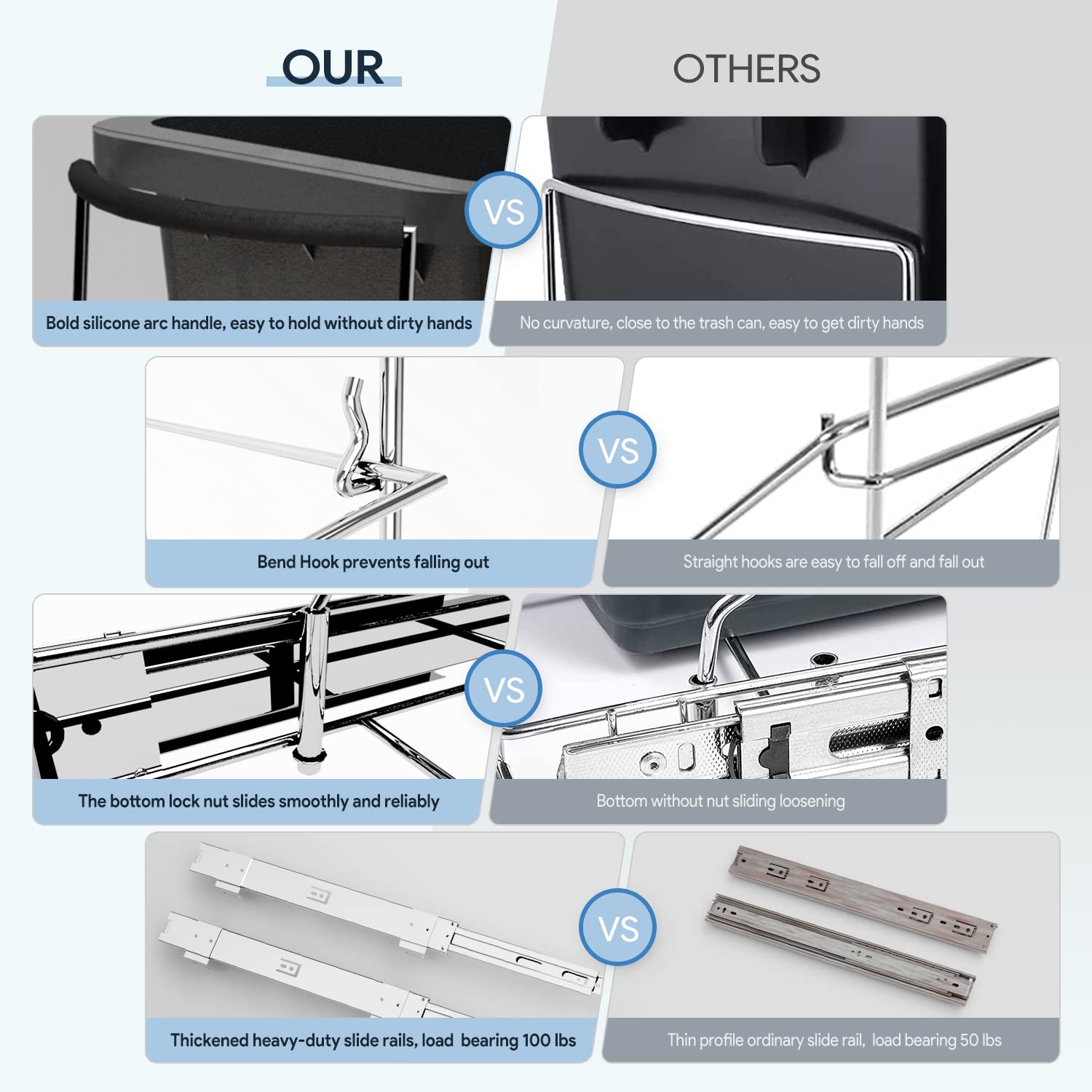 OUR

OTHERS

VS

Bold silicone arc handle, easy to hold without dirty hands

No curvature, close to the trash can, easy to get dirty hands

VS

Bend Hook prevents falling out

Straight hooks are easy to fall off and fall out

VS

The bottom lock nut slides smoothly and reliably

Bottom without nut sliding loosening

VS

Thickened heavy-duty slide rails, load bearing 100 lbs

Thin profile ordinary slide rail, load bearing 50 lbs