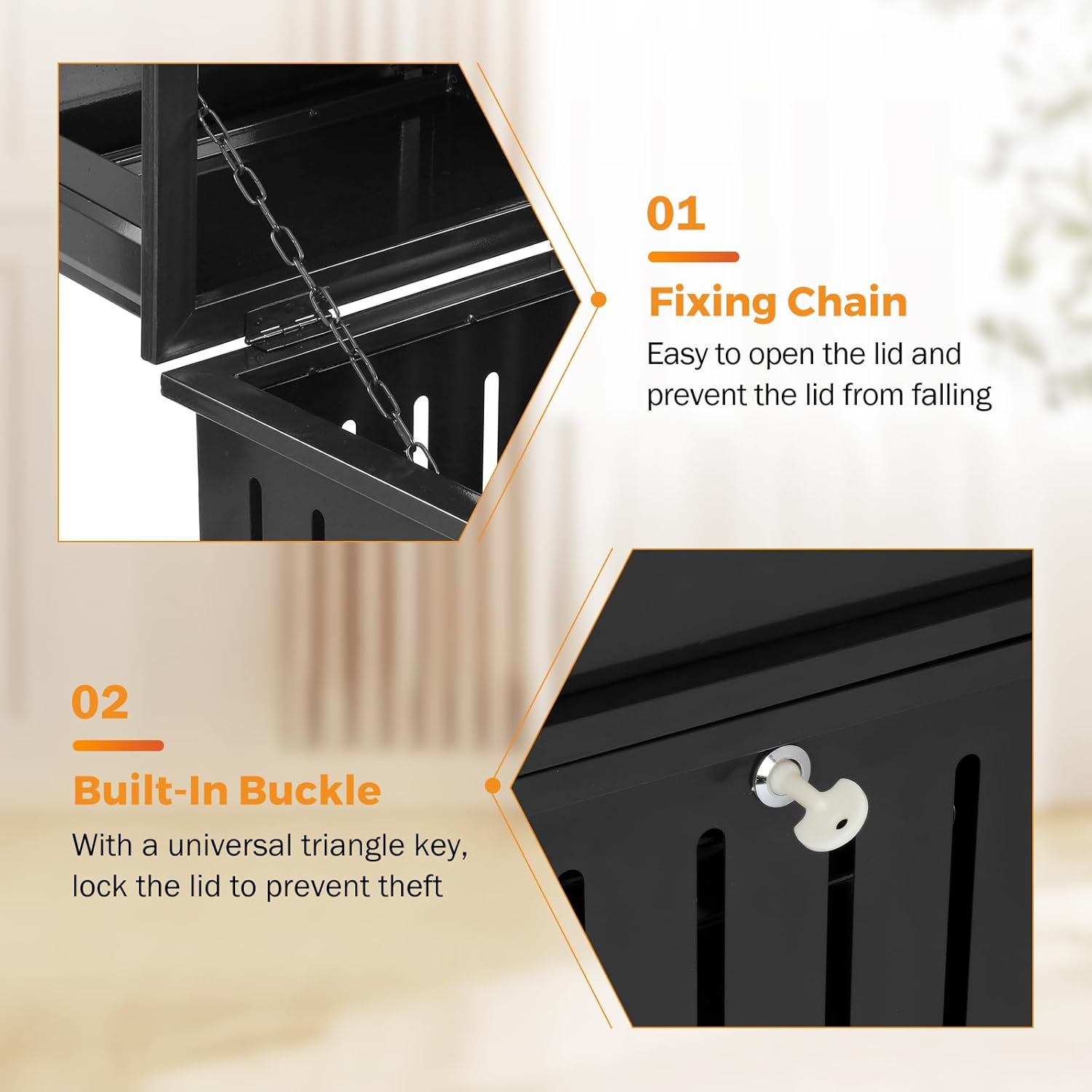 01

Fixing Chain

Easy to open the lid and prevent the lid from falling

02

Built-In Buckle

With a universal triangle key, lock the lid to prevent theft