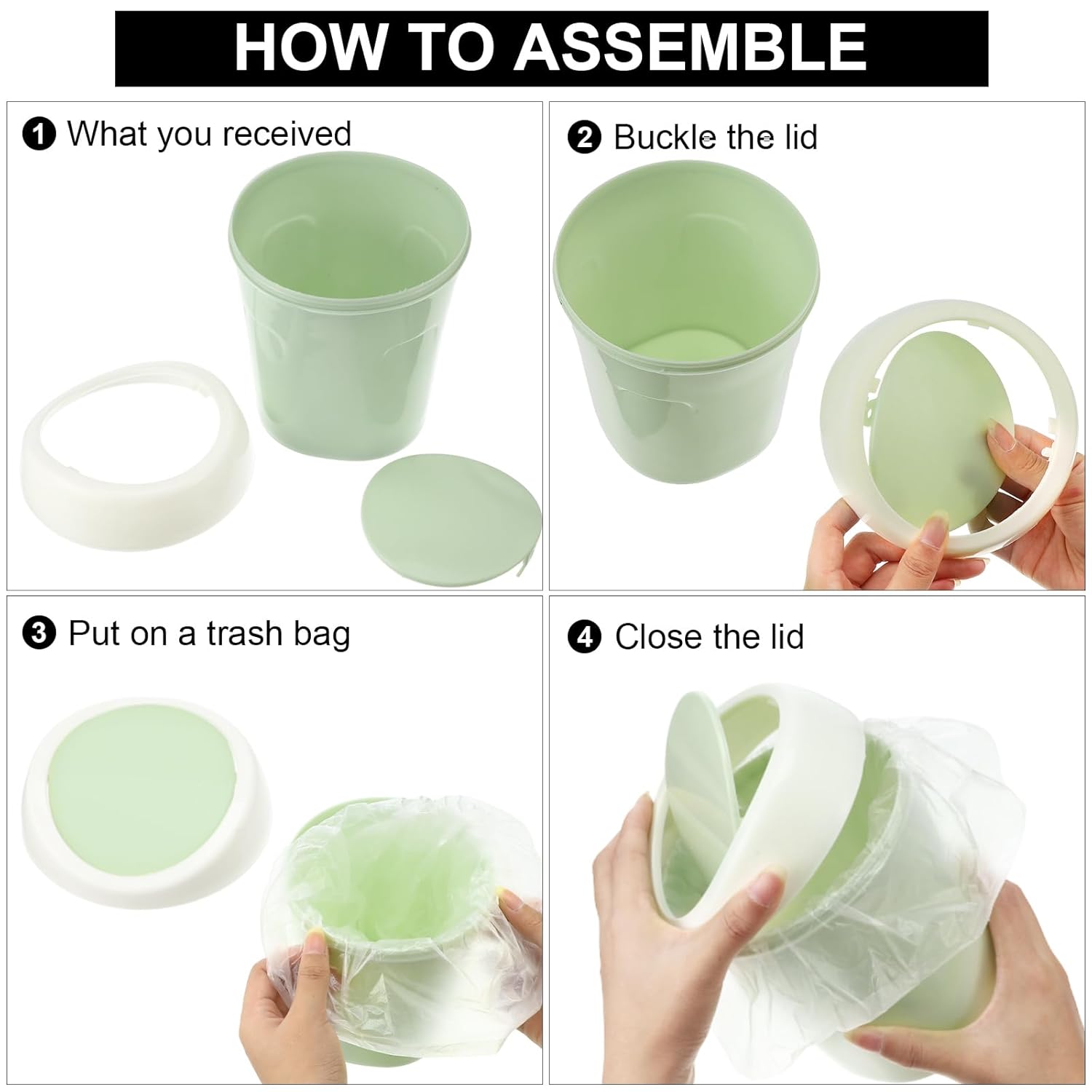 HOW TO ASSEMBLE

❶ What you received

❷ Buckle the lid

❸ Put on a trash bag

❹ Close the lid